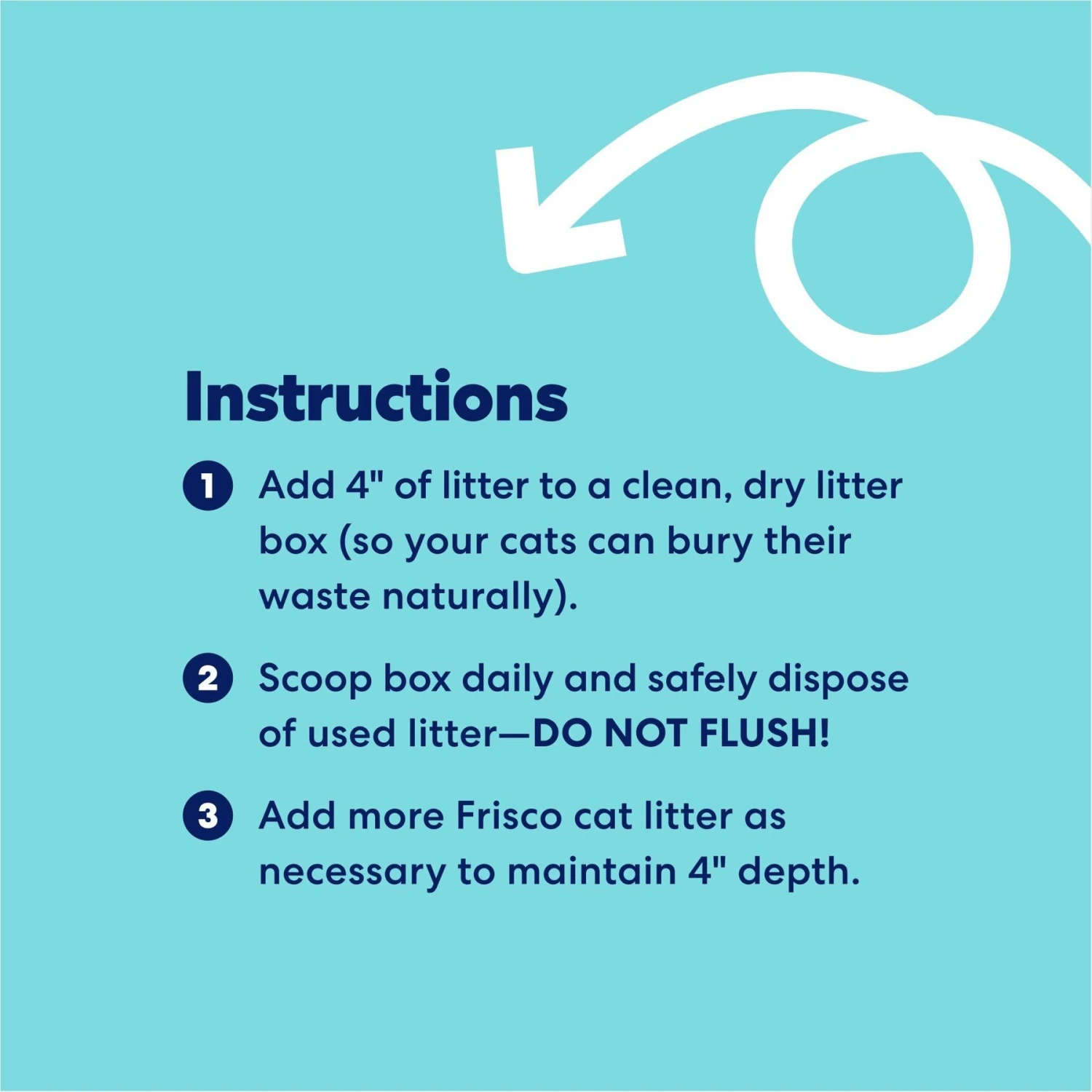 Instructions

1 Add 4" of litter to a clean, dry litter box (so your cats can bury their waste naturally).

2 Scoop box daily and safely dispose of used litter—DO NOT FLUSH!

3 Add more Frisco cat litter as necessary to maintain 4" depth.